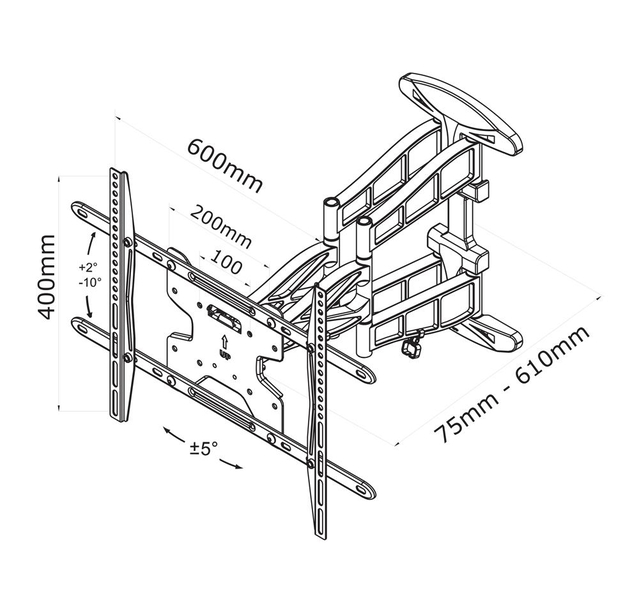 600mm

200mm

100

400mm

+2°
-10°

UP

±5°

75mm - 610mm