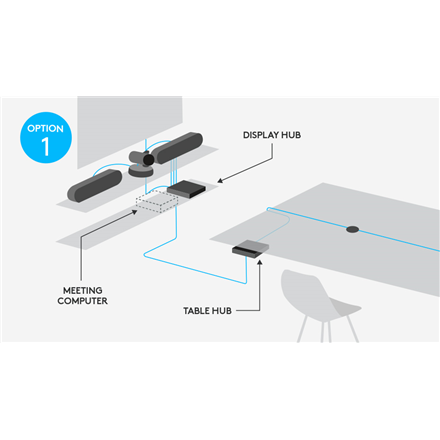 OPTION 1

DISPLAY HUB

MEETING COMPUTER

TABLE HUB