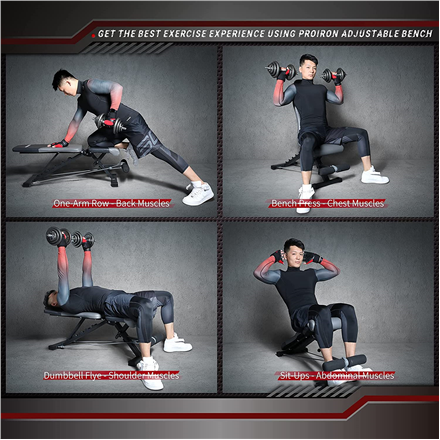 GET THE BEST EXERCISE EXPERIENCE USING PROIRON ADJUSTABLE BENCH

One-Arm Row - Back Muscles

Bench Press - Chest Muscles

Dumbbell Flye - Shoulder Muscles

Sit-Ups - Abdominal Muscles