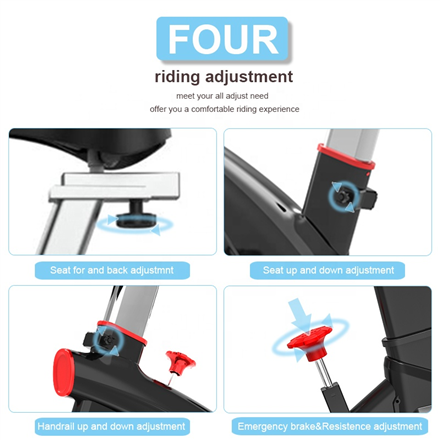 FOUR

riding adjustment

meet your all adjust need
offer you a comfortable riding experience

Seat for and back adjustmnt

Seat up and down adjustment

Handrail up and down adjustment

Emergency brake&Resistence adjustment